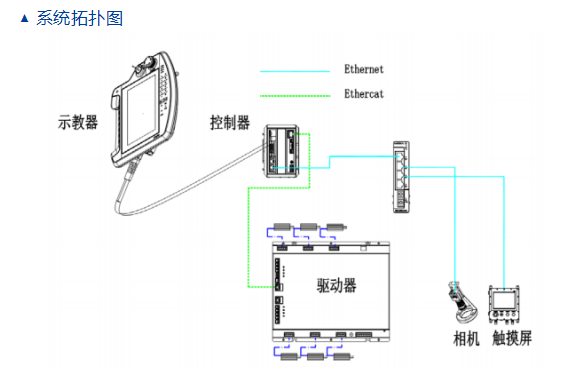 ▲ 系统拓扑图

Ethernet

Ethercat

示教器

控制器

驱动器

相机 触摸屏